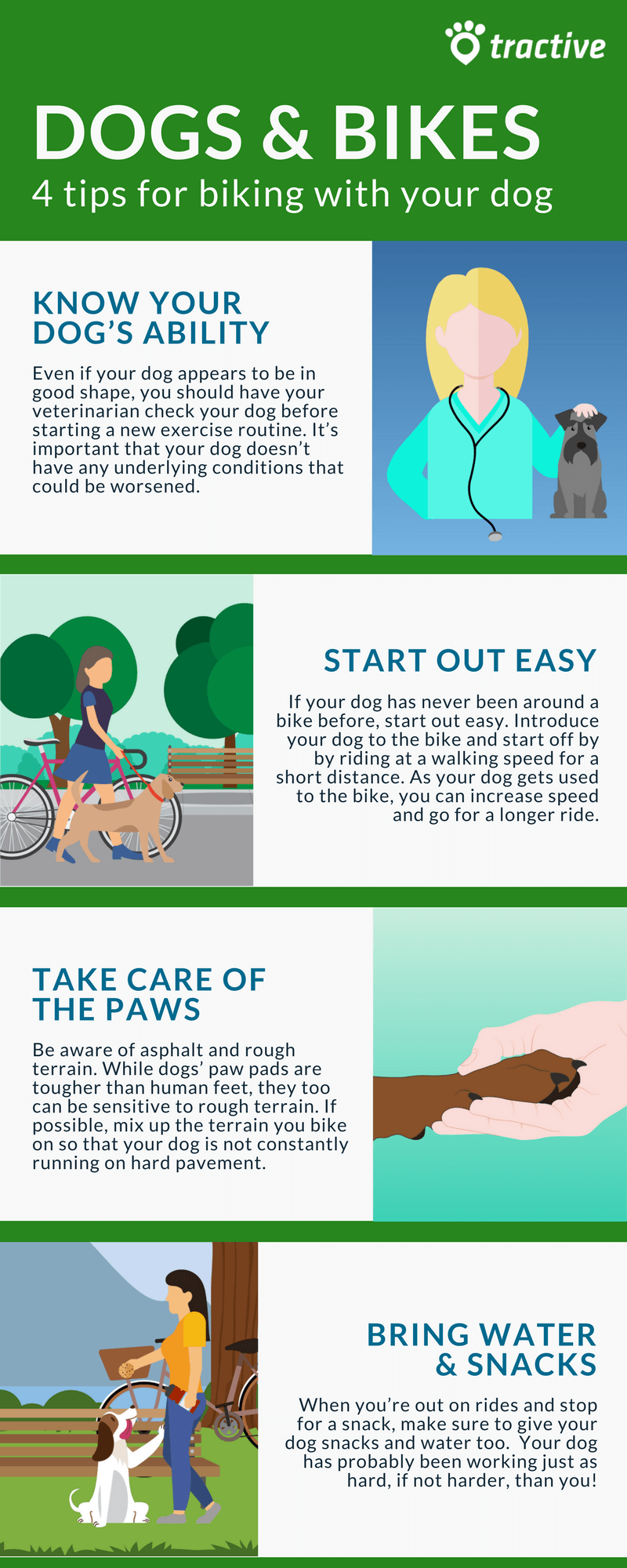 tractive

DOGS & BIKES
4 tips for biking with your dog

KNOW YOUR DOG'S ABILITY

Even if your dog appears to be in good shape, you should have your veterinarian check your dog before starting a new exercise routine. It's important that your dog doesn't have any underlying conditions that could be worsened.

START OUT EASY

If your dog has never been around a bike before, start out easy. Introduce your dog to the bike and start off by by riding at a walking speed for a short distance. As your dog gets used to the bike, you can increase speed and go for a longer ride.

TAKE CARE OF THE PAWS

Be aware of asphalt and rough terrain. While dogs' paw pads are tougher than human feet, they too can be sensitive to rough terrain. If possible, mix up the terrain you bike on so that your dog is not constantly running on hard pavement.

BRING WATER & SNACKS

When you're out on rides and stop for a snack, make sure to give your dog snacks and water too. Your dog has probably been working just as hard, if not harder, than you!